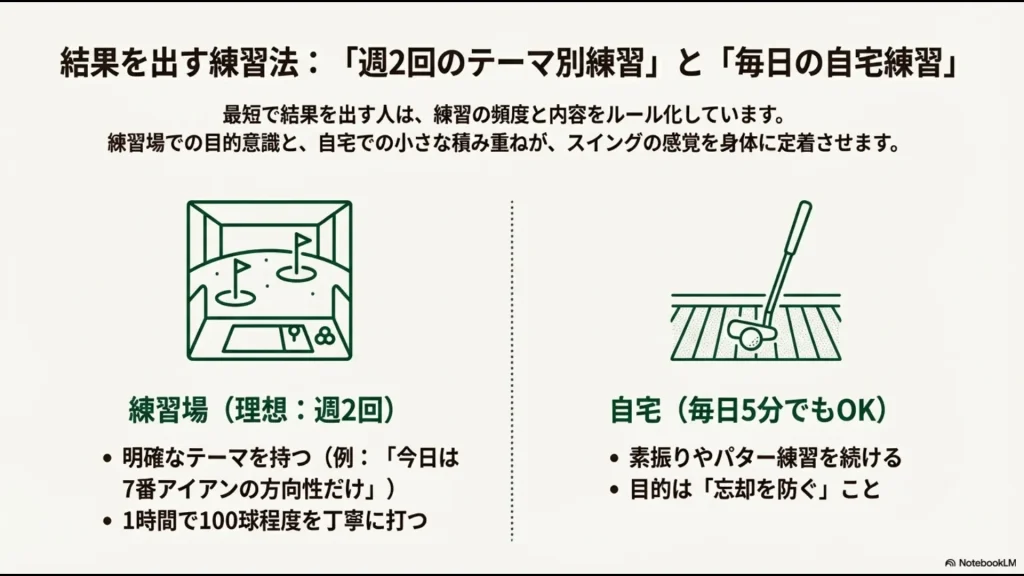 結果を出す練習法：「週2回のテーマ別練習」と「毎日の自宅練習」

最短で結果を出す人は、練習の頻度と内容をルール化しています。
練習場での目的意識と、自宅での小さな積み重ねが、スイングの感覚を身体に定着させます。

練習場（理想：週2回）

• 明確なテーマを持つ（例：「今日は7番アイアンの方向性だけ」）
• 1時間で100球程度を丁寧に打つ

自宅（毎日5分でもOK）

• 素振りやパター練習を続ける
• 目的は「忘却を防ぐ」こと

NotebookLM