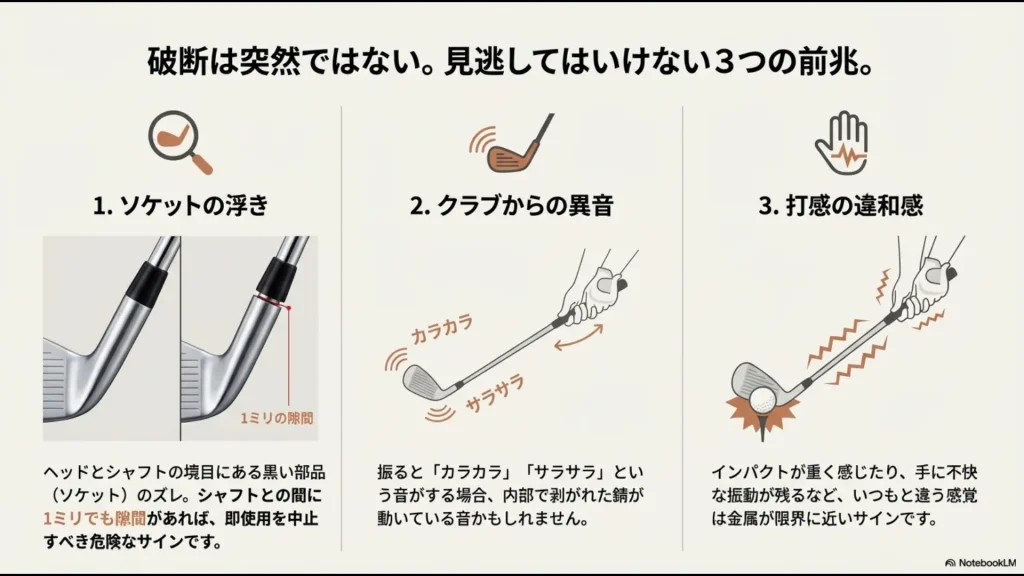 破断は突然ではない。見逃してはいけない３つの前兆。

1. ソケットの浮き

1ミリの隙間

ヘッドとシャフトの境目にある黒い部品（ソケット）のズレ。シャフトとの間に1ミリでも隙間があれば、即使用を中止すべき危険なサインです。

2. クラブからの異音

カラカラ

サラサラ

振ると「カラカラ」「サラサラ」という音がする場合、内部で剥がれた錆が動いている音かもしれません。

3. 打感の違和感

インパクトが重く感じたり、手に不快な振動が残るなど、いつもと違う感覚は金属が限界に近いサインです。

NotebookLM