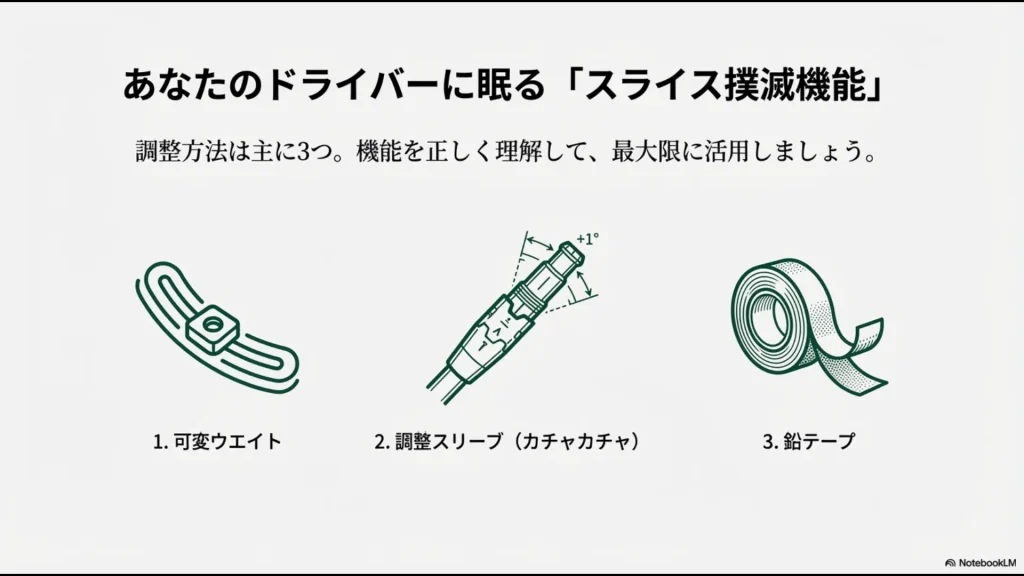 あなたのドライバーに眠る「スライス撲滅機能」

調整方法は主に3つ。機能を正しく理解して、最大限に活用しましょう。

+1°

1. 可変ウエイト

2. 調整スリーブ（カチャカチャ）

3. 鉛テープ

NotebookLM