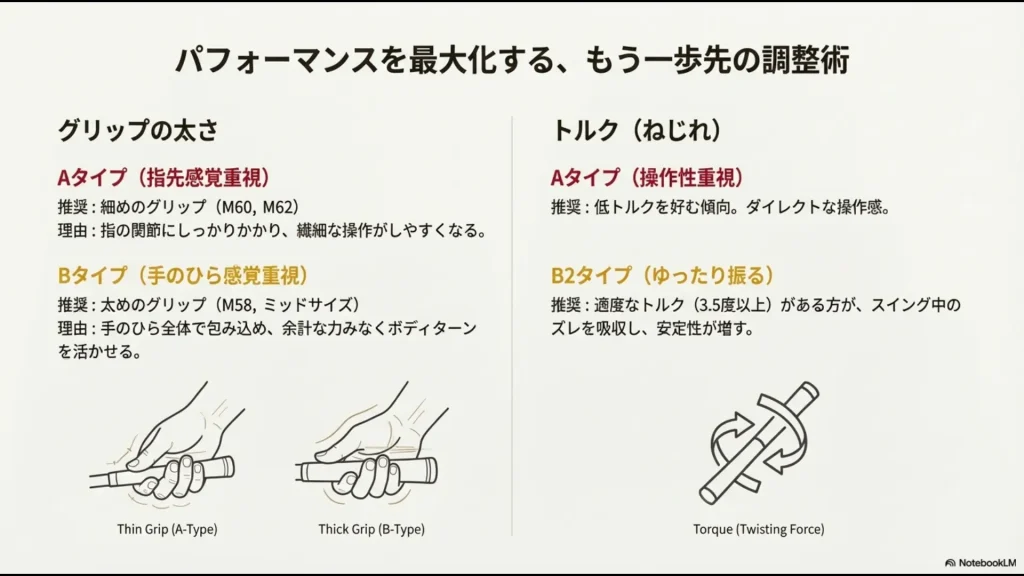 パフォーマンスを最大化する、もう一歩先の調整術

グリップの太さ

Aタイプ（指先感覚重視）

推奨：細めのグリップ（M60, M62）
理由：指の関節にしっかりかかり、繊細な操作がしやすくなる。

Bタイプ（手のひら感覚重視）

推奨：太めのグリップ（M58, ミッドサイズ）
理由：手のひら全体で包み込め、余計な力みなくボディターンを活かせる。

Thin Grip (A-Type)

Thick Grip (B-Type)

トルク（ねじれ）

Aタイプ（操作性重視）

推奨：低トルクを好む傾向。ダイレクトな操作感。

B2タイプ（ゆったり振る）

推奨：適度なトルク（3.5度以上）がある方が、スイング中のズレを吸収し、安定性が増す。

Torque (Twisting Force)

NotebookLM