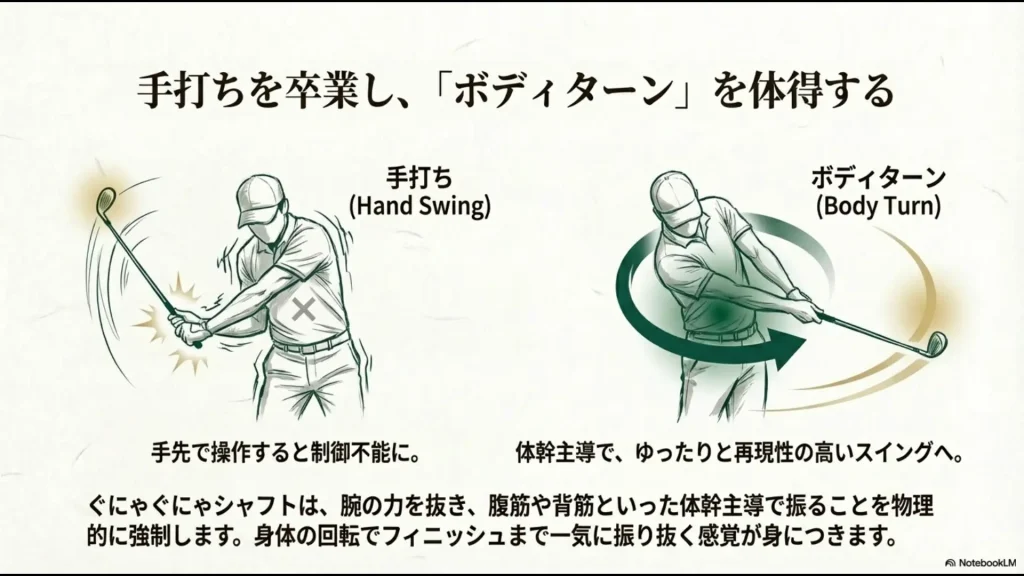 手打ちを卒業し、「ボディターン」を体得する

手打ち
(Hand Swing)

ボディターン
(Body Turn)

手先で操作すると制御不能に。

体幹主導で、ゆったりと再現性の高いスイングへ。

ぐにゃぐにゃシャフトは、腕の力を抜き、腹筋や背筋といった体幹主導で振ることを物理的に強制します。身体の回転でフィニッシュまで一気に振り抜く感覚が身につきます。

NotebookLM