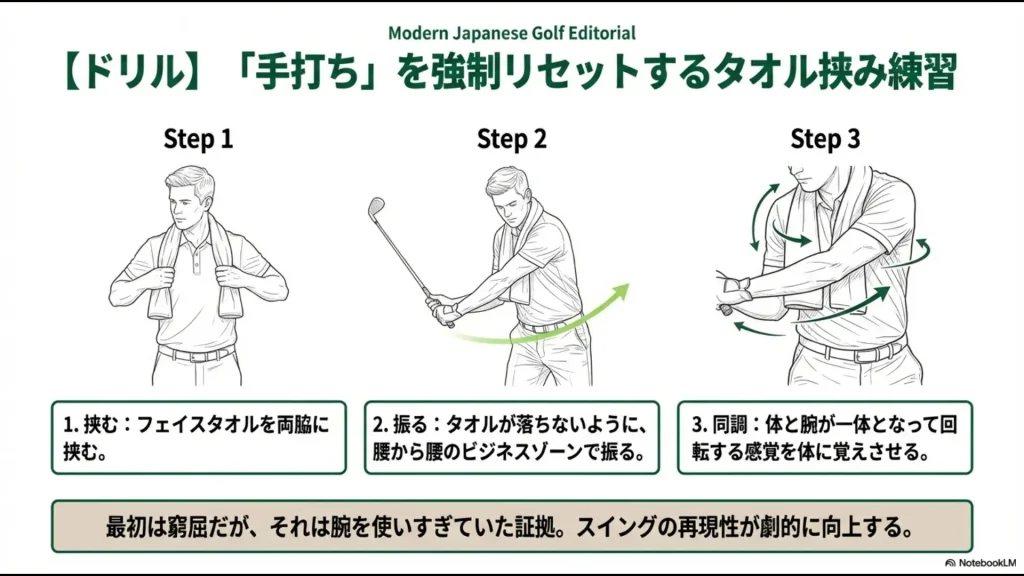 Modern Japanese Golf Editorial

【ドリル】「手打ち」を強制リセットするタオル挟み練習

Step 1

1. 挟む：フェイスタオルを両脇に挟む。

Step 2

2. 振る：タオルが落ちないように、腰から腰のビジネスゾーンで振る。

Step 3

3. 同調：体と腕が一体となって回転する感覚を体に覚えさせる。

最初は窮屈だが、それは腕を使いすぎていた証拠。スイングの再現性が劇的に向上する。

NotebookLM