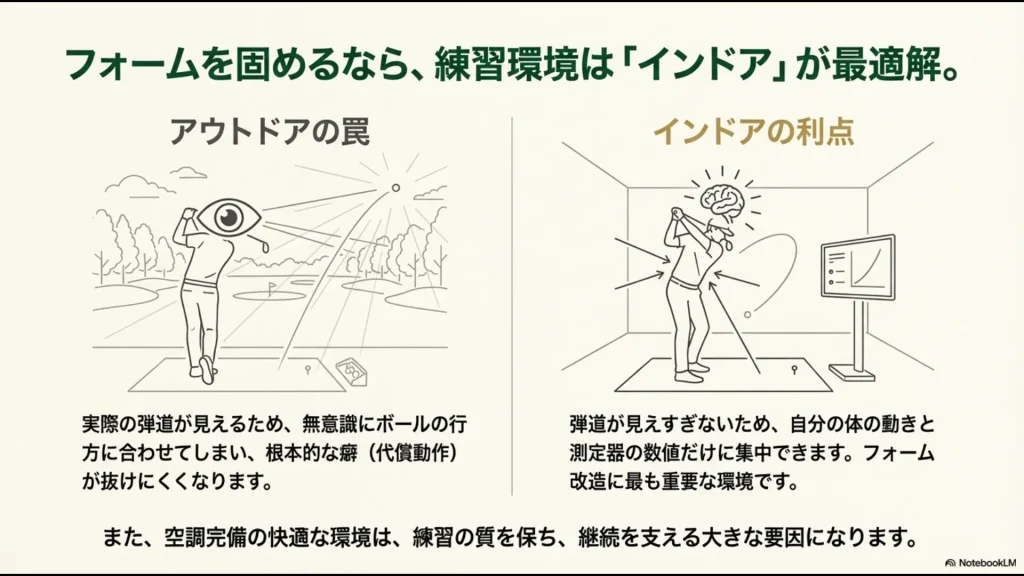 フォームを固めるなら、練習環境は「インドア」が最適解。

アウトドアの罠

実際の弾道が見えるため、無意識にボールの行方に合わせてしまい、根本的な癖（代償動作）が抜けにくくなります。

インドアの利点

弾道が見えすぎないため、自分の体の動きと測定器の数値だけに集中できます。フォーム改造に最も重要な環境です。

また、空調完備の快適な環境は、練習の質を保ち、継続を支える大きな要因になります。

NotebookLM