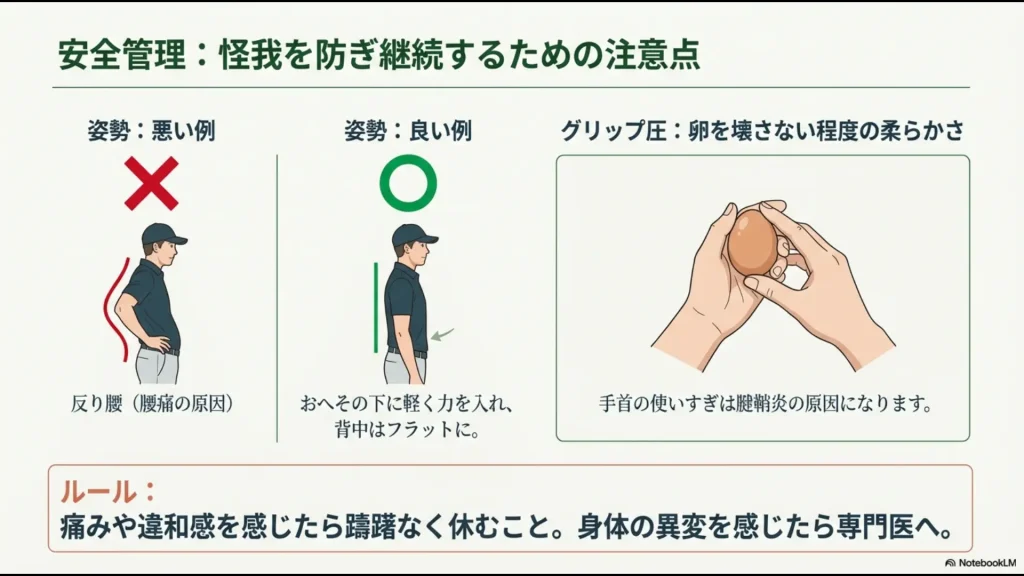 安全管理：怪我を防ぎ継続するための注意点

姿勢：悪い例

反り腰（腰痛の原因）

姿勢：良い例

おへその下に軽く力を入れ、背中はフラットに。

グリップ圧：卵を壊さない程度の柔らかさ

手首の使いすぎは腱鞘炎の原因になります。

ルール：
痛みや違和感を感じたら躊躇なく休むこと。身体の異変を感じたら専門医へ。

NotebookLM